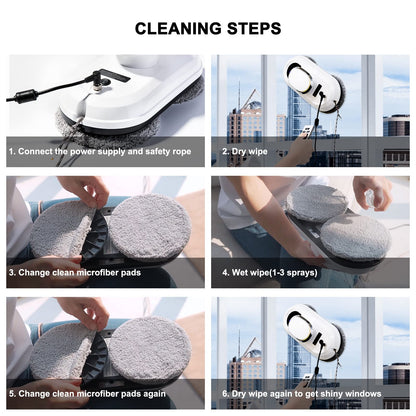 CLEANING STEPS

1. Connect the power supply and safety rope

2. Dry wipe

3. Change clean microfiber pads

4. Wet wipe(1-3 sprays)

5. Change clean microfiber pads again

6. Dry wipe again to get shiny windows