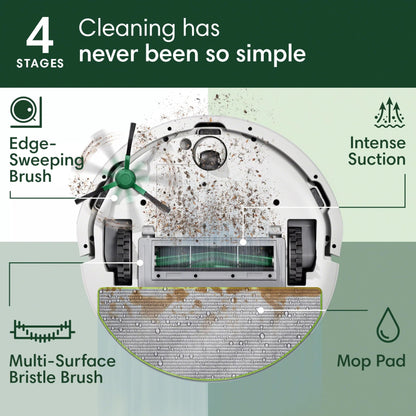 4 STAGES Cleaning has never been so simple

Edge-Sweeping Brush

Intense Suction

Multi-Surface Bristle Brush

Mop Pad